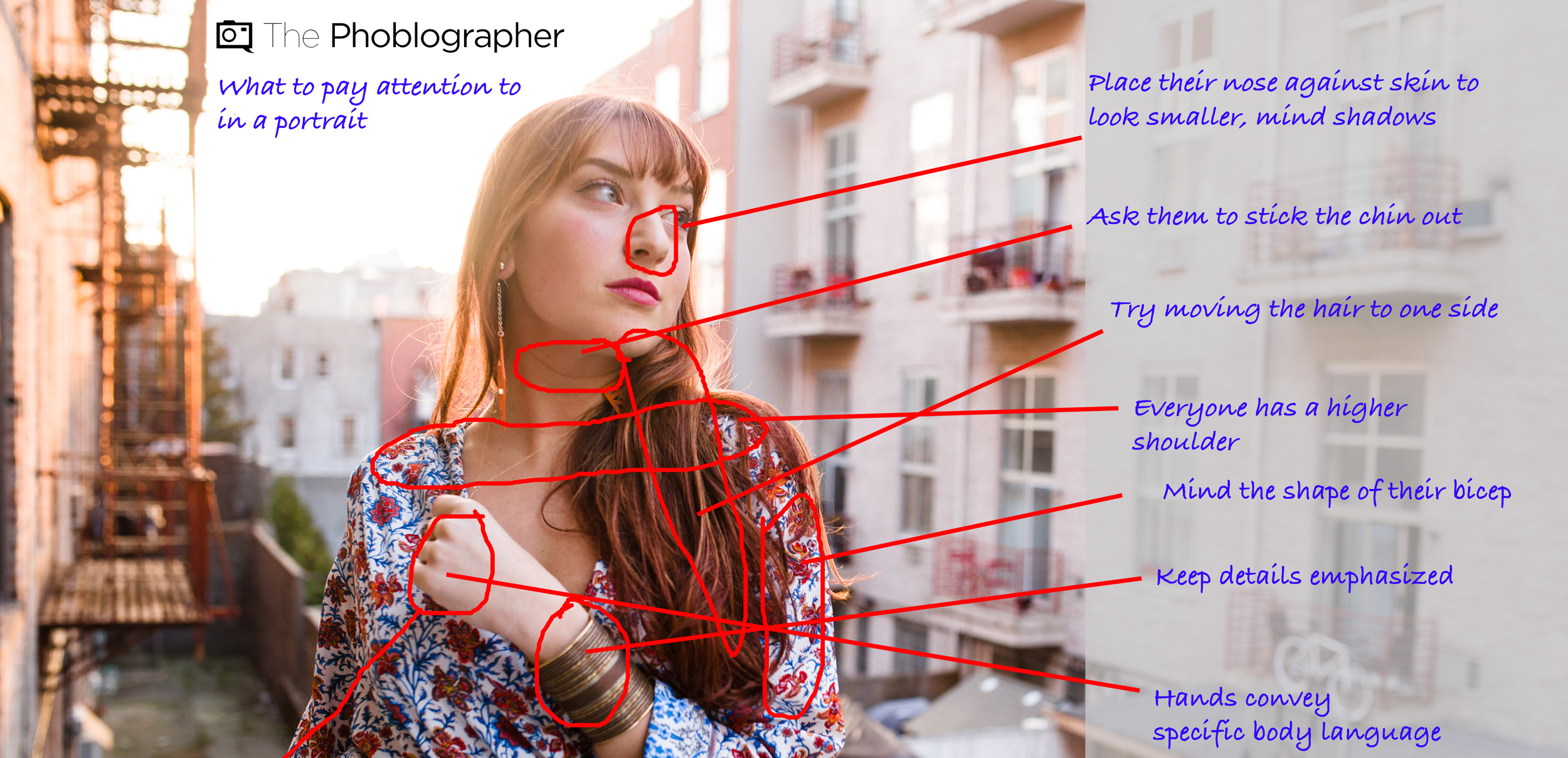 The Phoblographer

What to pay attention to in a portrait

Place their nose against skin to look smaller, mind shadows

Ask them to stick the chin out

Try moving the hair to one side

Everyone has a higher shoulder

Mind the shape of their bicep

Keep details emphasized

Hands convey specific body language