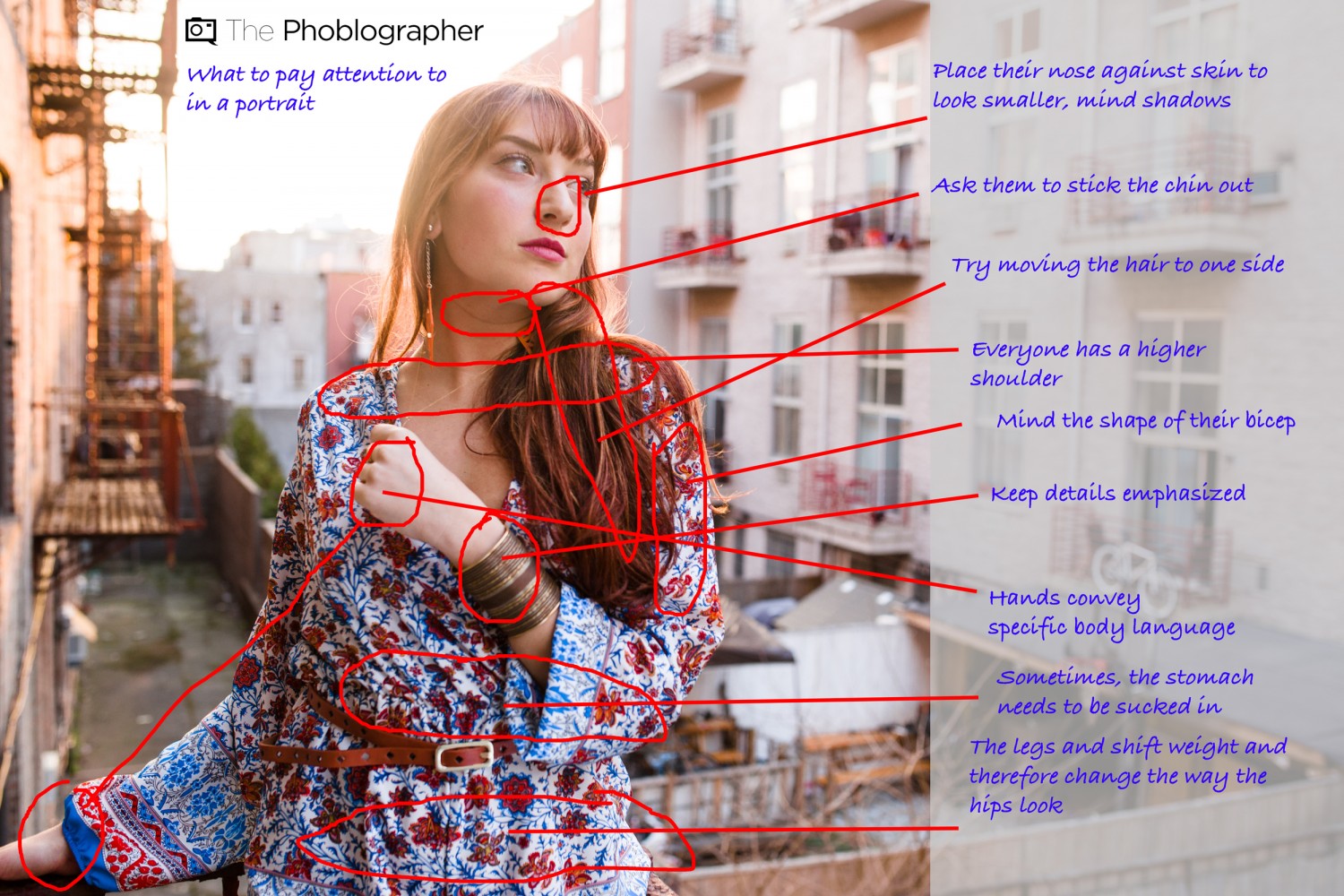 The Phoblographer

What to pay attention to in a portrait

Place their nose against skin to look smaller, mind shadows

Ask them to stick the chin out

Try moving the hair to one side

Everyone has a higher shoulder

Mind the shape of their bicep

Keep details emphasized

Hands convey specific body language

Sometimes, the stomach needs to be sucked in

The legs and shift weight and therefore change the way the hips look